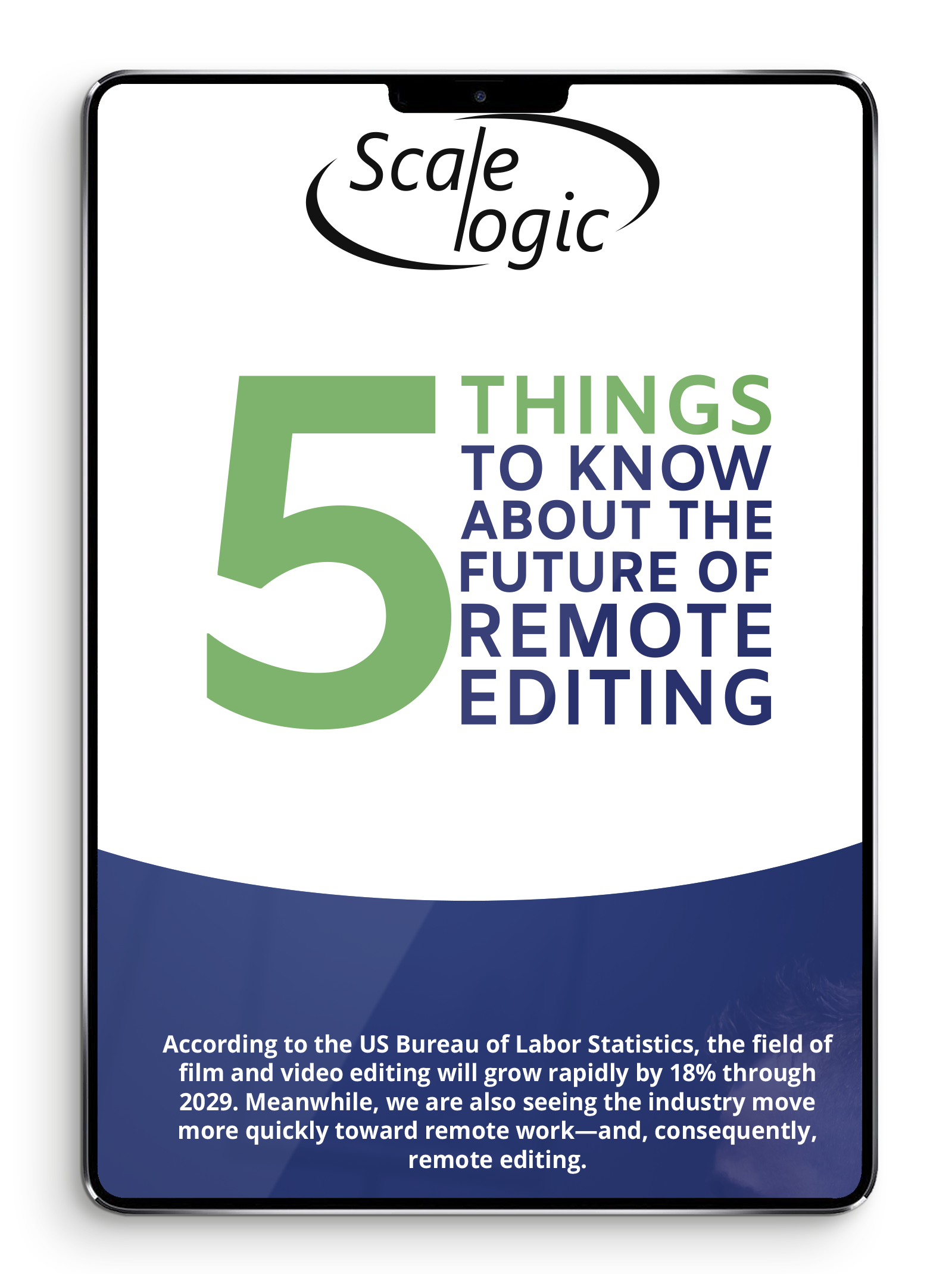 Scale logic

5 THINGS TO KNOW ABOUT THE FUTURE OF REMOTE EDITING

According to the US Bureau of Labor Statistics, the field of film and video editing will grow rapidly by 18% through 2029. Meanwhile, we are also seeing the industry move more quickly toward remote work—and, consequently, remote editing.